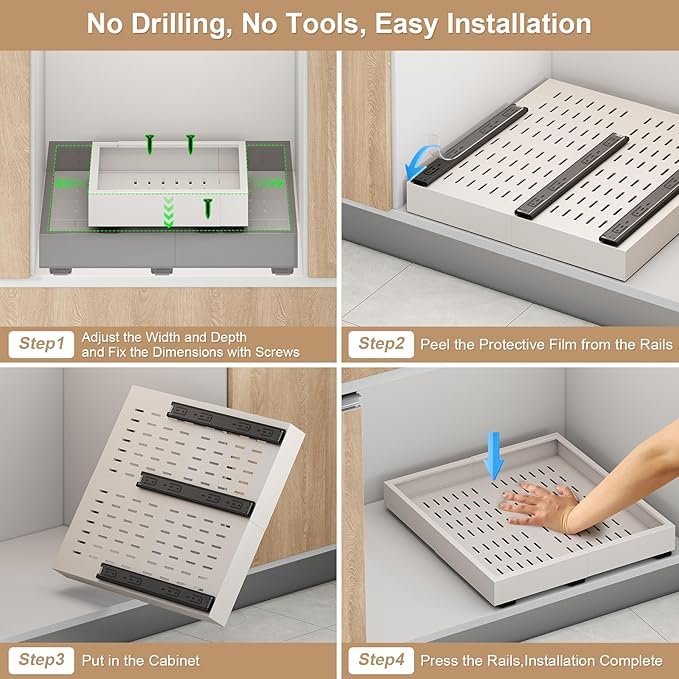 No Drilling, No Tools, Easy Installation

Step1 Adjust the Width and Depth and Fix the Dimensions with Screws

Step2 Peel the Protective Film from the Rails

Step3 Put in the Cabinet

Step4 Press the Rails,Installation Complete