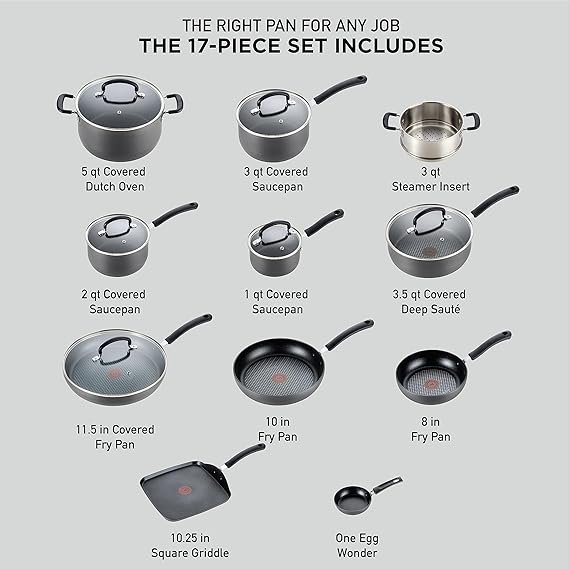 THE RIGHT PAN FOR ANY JOB
THE 17-PIECE SET INCLUDES

5 qt Covered Dutch Oven

3 qt Covered Saucepan

3 qt Steamer Insert

2 qt Covered Saucepan

1 qt Covered Saucepan

3.5 qt Covered Deep Sauté

11.5 in Covered Fry Pan

10 in Fry Pan

8 in Fry Pan

10.25 in Square Griddle

One Egg Wonder