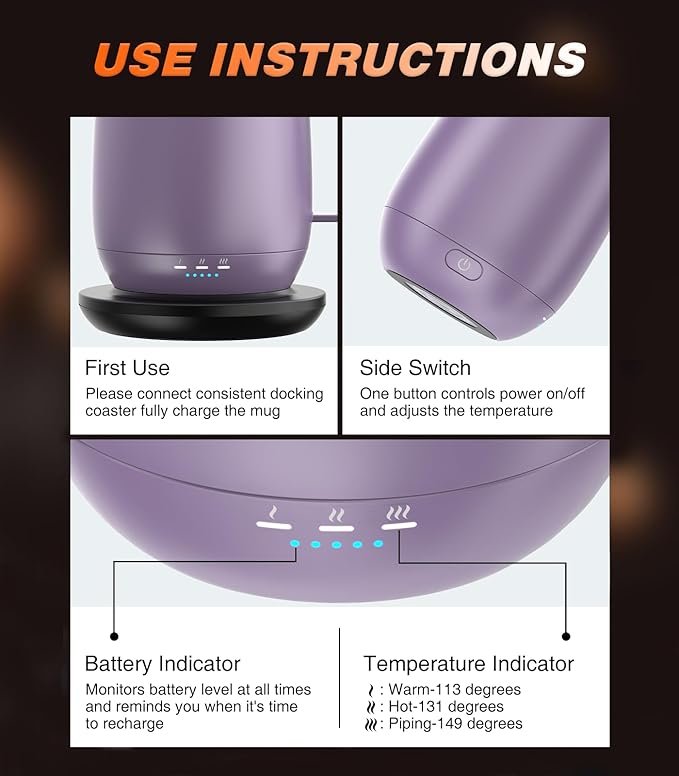 USE INSTRUCTIONS

First Use
Please connect consistent docking coaster fully charge the mug

Side Switch
One button controls power on/off and adjusts the temperature

Battery Indicator
Monitors battery level at all times and reminds you when it's time to recharge

Temperature Indicator
: Warm-113 degrees
: Hot-131 degrees
: Piping-149 degrees